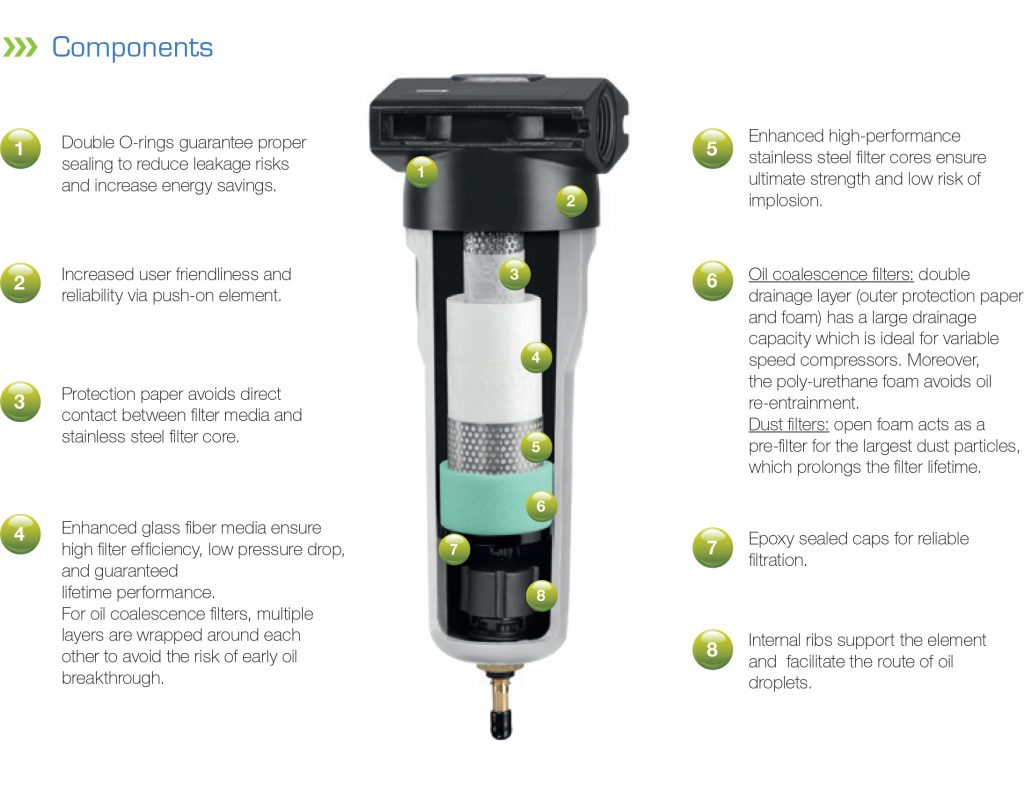 Components

1 Double O-rings guarantee proper sealing to reduce leakage risks and increase energy savings.

2 Increased user friendliness and reliability via push-on element.

3 Protection paper avoids direct contact between filter media and stainless steel filter core.

4 Enhanced glass fiber media ensure high filter efficiency, low pressure drop, and guaranteed
lifetime performance.
For oil coalescence filters, multiple layers are wrapped around each other to avoid the risk of early oil breakthrough.

1
2
3
4
5
6
7
8

5 Enhanced high-performance stainless steel filter cores ensure ultimate strength and low risk of implosion.

6 Oil coalescence filters: double drainage layer (outer protection paper and foam) has a large drainage capacity which is ideal for variable speed compressors. Moreover, the poly-urethane foam avoids oil re-entrainment.
Dust filters: open foam acts as a pre-filter for the largest dust particles, which prolongs the filter lifetime.

7 Epoxy sealed caps for reliable filtration.

8 Internal ribs support the element and facilitate the route of oil droplets.